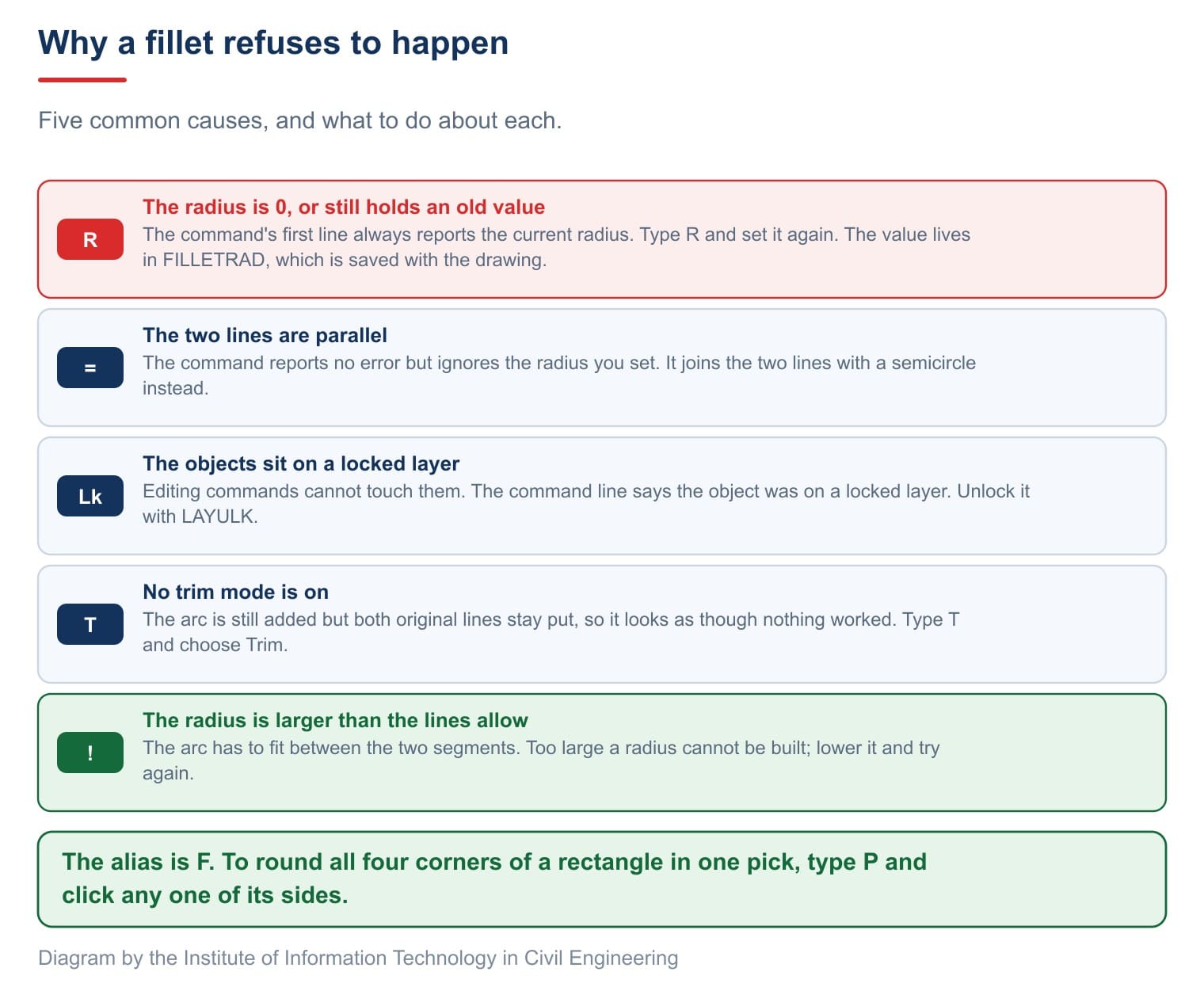 Why a fillet refuses to happen

Five common causes, and what to do about each.

R

The radius is 0, or still holds an old value

The command's first line always reports the current radius. Type R and set it again. The value lives in FILLETRAD, which is saved with the drawing.

=

The two lines are parallel

The command reports no error but ignores the radius you set. It joins the two lines with a semicircle instead.

Lk

The objects sit on a locked layer

Editing commands cannot touch them. The command line says the object was on a locked layer. Unlock it with LAYULK.

T

No trim mode is on

The arc is still added but both original lines stay put, so it looks as though nothing worked. Type T and choose Trim.

!

The radius is larger than the lines allow

The arc has to fit between the two segments. Too large a radius cannot be built; lower it and try again.

The alias is F. To round all four corners of a rectangle in one pick, type P and click any one of its sides.

Diagram by the Institute of Information Technology in Civil Engineering