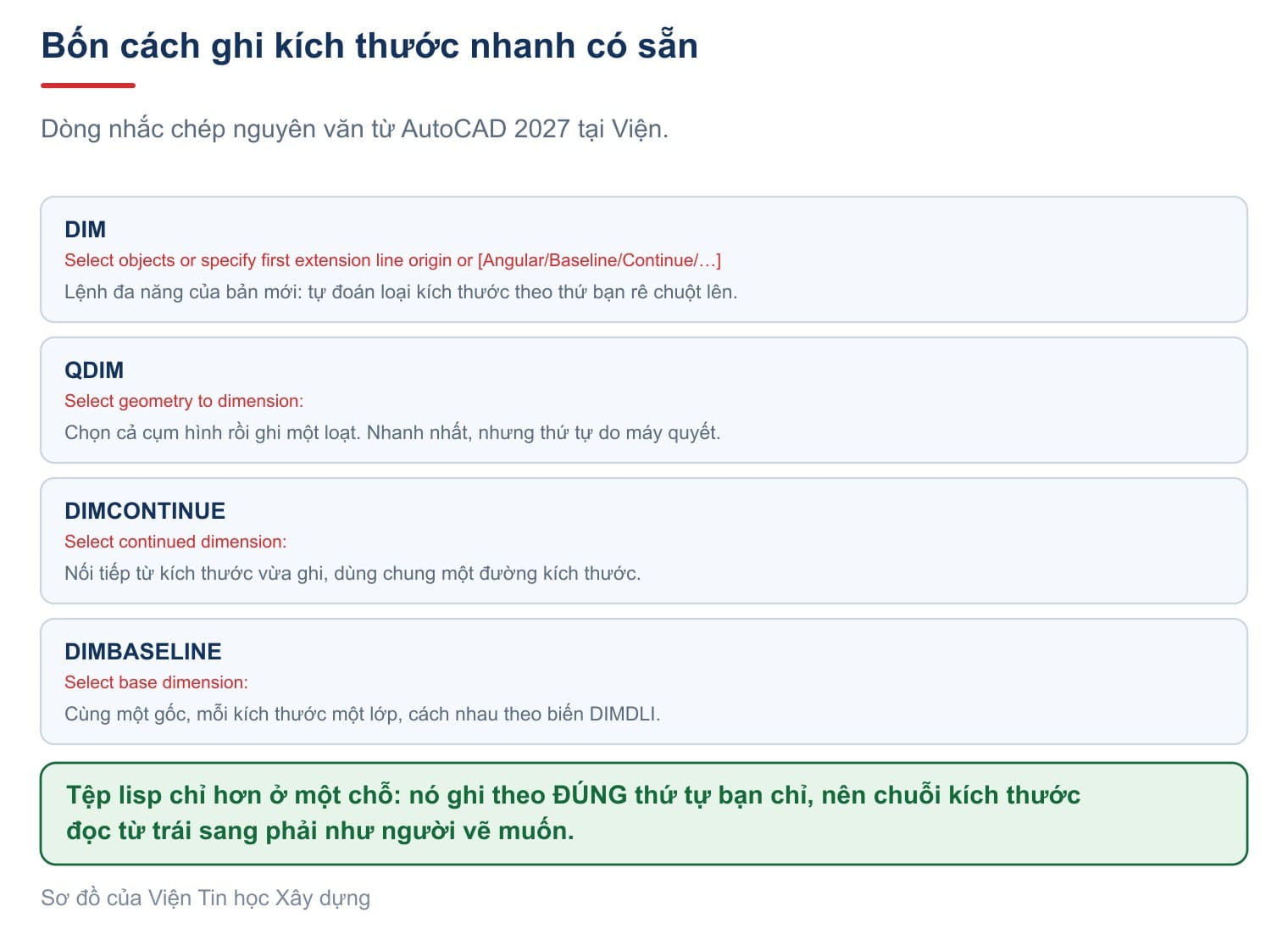 Bốn cách ghi kích thước nhanh có sẵn

Dòng nhắc chép nguyên văn từ AutoCAD 2027 tại Viện.

DIM
Select objects or specify first extension line origin or [Angular/Baseline/Continue/…]
Lệnh đa năng của bản mới: tự đoán loại kích thước theo thứ bạn rê chuột lên.

QDIM
Select geometry to dimension:
Chọn cả cụm hình rồi ghi một loạt. Nhanh nhất, nhưng thứ tự do máy quyết.

DIMCONTINUE
Select continued dimension:
Nối tiếp từ kích thước vừa ghi, dùng chung một đường kích thước.

DIMBASELINE
Select base dimension:
Cùng một gốc, mỗi kích thước một lớp, cách nhau theo biến DIMDLI.

Tệp lisp chỉ hơn ở một chỗ: nó ghi theo ĐÚNG thứ tự bạn chỉ, nên chuỗi kích thước đọc từ trái sang phải như người vẽ muốn.

Sơ đồ của Viện Tin học Xây dựng