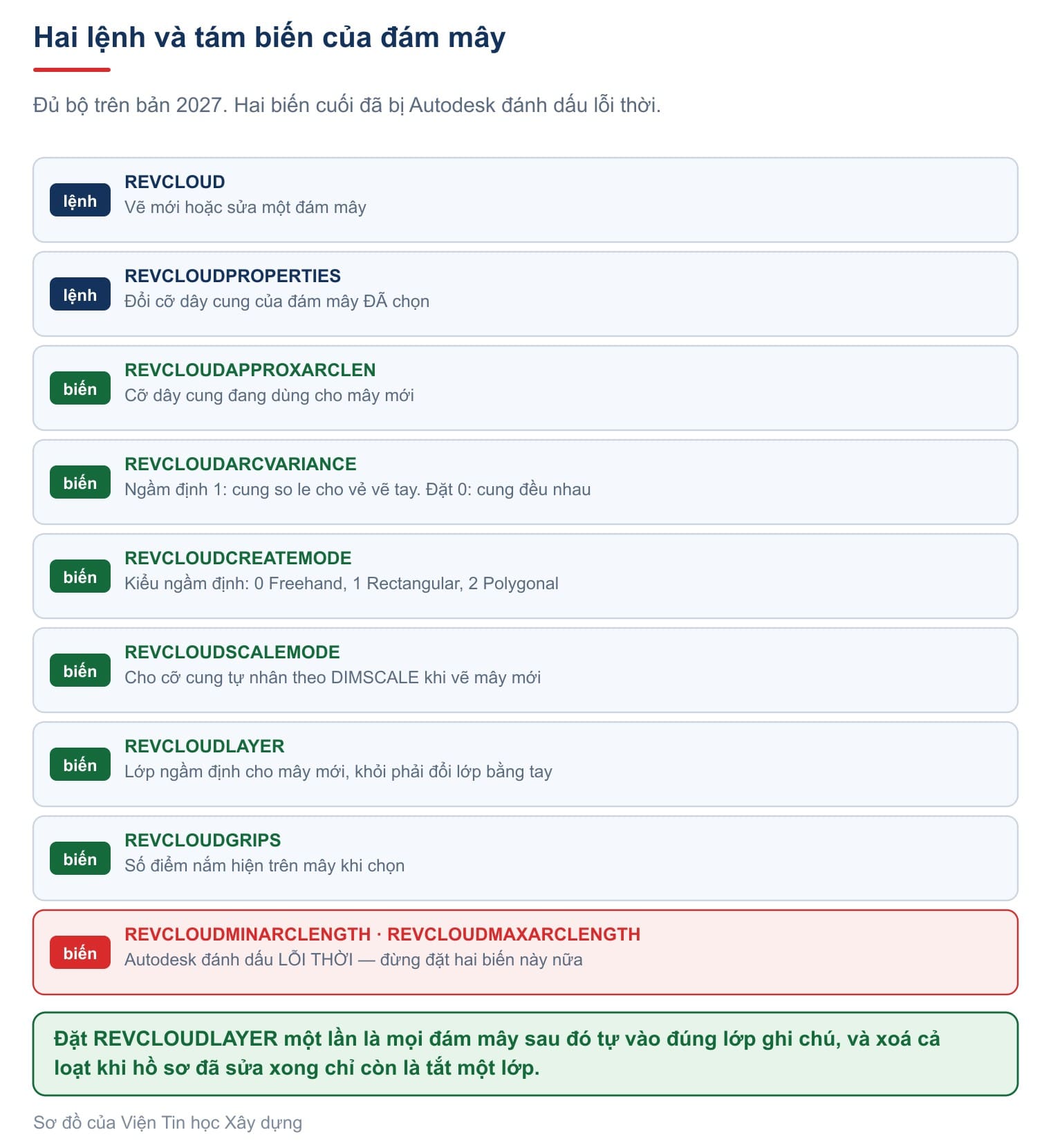 Hai lệnh và tám biến của đám mây

Đủ bộ trên bản 2027. Hai biến cuối đã bị Autodesk đánh dấu lỗi thời.

lệnh
REVCLOUD
Vẽ mới hoặc sửa một đám mây

lệnh
REVCLOUDPROPERTIES
Đổi cỡ dây cung của đám mây ĐÃ chọn

biến
REVCLOUDAPPROXARCLEN
Cỡ dây cung đang dùng cho mây mới

biến
REVCLOUDARCVARIANCE
Ngầm định 1: cung so le cho vẻ vẽ tay. Đặt 0: cung đều nhau

biến
REVCLOUDCREATEMODE
Kiểu ngầm định: 0 Freehand, 1 Rectangular, 2 Polygonal

biến
REVCLOUDSCALEMODE
Cho cỡ cung tự nhân theo DIMSCALE khi vẽ mây mới

biến
REVCLOUDLAYER
Lớp ngầm định cho mây mới, khỏi phải đổi lớp bằng tay

biến
REVCLOUDGRIPS
Số điểm nắm hiện trên mây khi chọn

biến
REVCLOUDMINARCLENGTH · REVCLOUDMAXARCLENGTH
Autodesk đánh dấu LỖI THỜI — đừng đặt hai biến này nữa

Đặt REVCLOUDLAYER một lần là mọi đám mây sau đó tự vào đúng lớp ghi chú, và xoá cả loạt khi hồ sơ đã sửa xong chỉ còn là tắt một lớp.

Sơ đồ của Viện Tin học Xây dựng